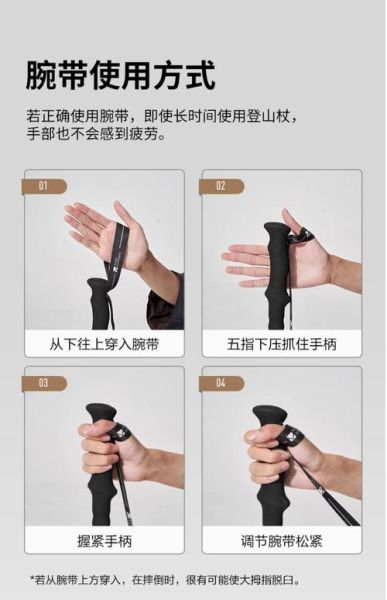 腕带使用方式

若正确使用腕带，即使长时间使用登山杖，手部也不会感到疲劳。

01

从下往上穿入腕带

02

五指下压抓住手柄

03

握紧手柄

04

调节腕带松紧

*若从腕带上方穿入，在摔倒时，很有可能使大拇指脱臼。