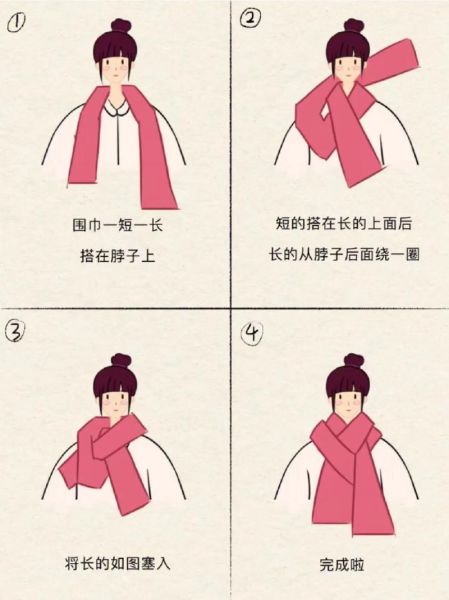 ①

围巾一短一长

搭在脖子上

②

短的搭在长的上面后

长的从脖子后面绕一圈

③

将长的如图塞入

④

完成啦